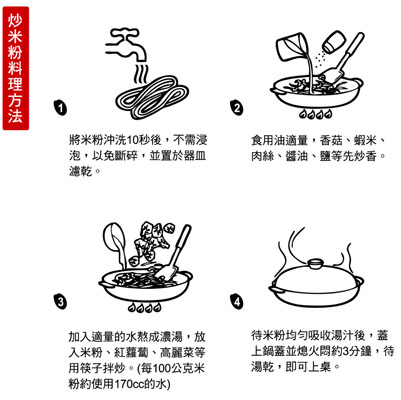 炒米粉料理方法

1

將米粉沖洗10秒後，不需浸泡，以免斷碎，並置於器皿濾乾。

2

食用油適量，香菇、蝦米、肉絲、醬油、鹽等先炒香。

3

加入適量的水熬成濃湯，放入米粉、紅蘿蔔、高麗菜等用筷子拌炒。(每100公克米粉約使用170cc的水)

4

待米粉均勻吸收湯汁後，蓋上鍋蓋並熄火悶約3分鐘，待湯乾，即可上桌。