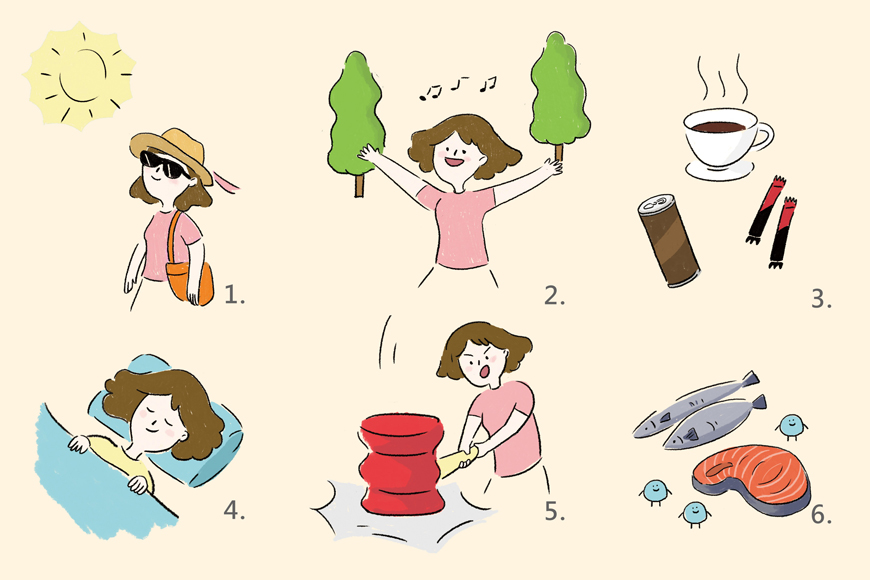 1.

2.

3.

4.

5.

6.